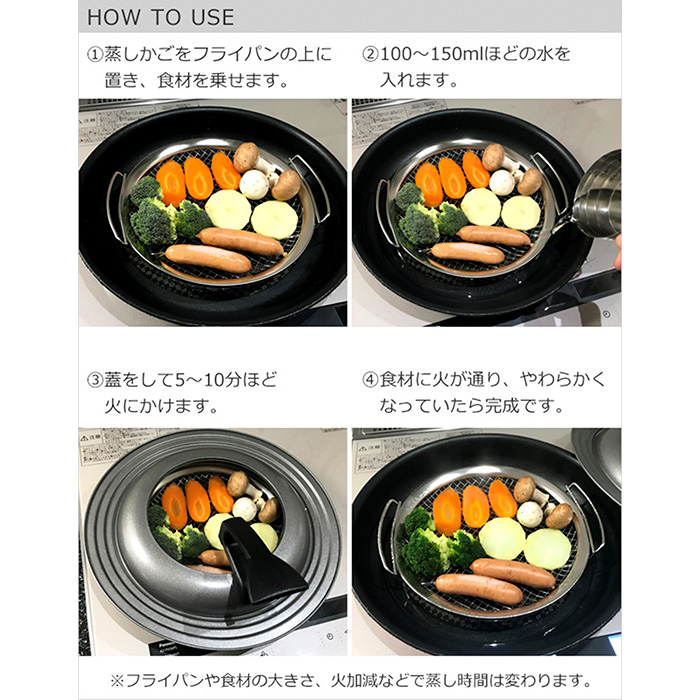 HOW TO USE

①蒸しかごをフライパンの上に置き、食材を乗せます。

②100～150mlほどの水を入れます。

③蓋をして5～10分ほど火にかけます。

④食材に火が通り、やわらかくなっていたら完成です。

※フライパンや食材の大きさ、火加減などで蒸し時間は変わります。