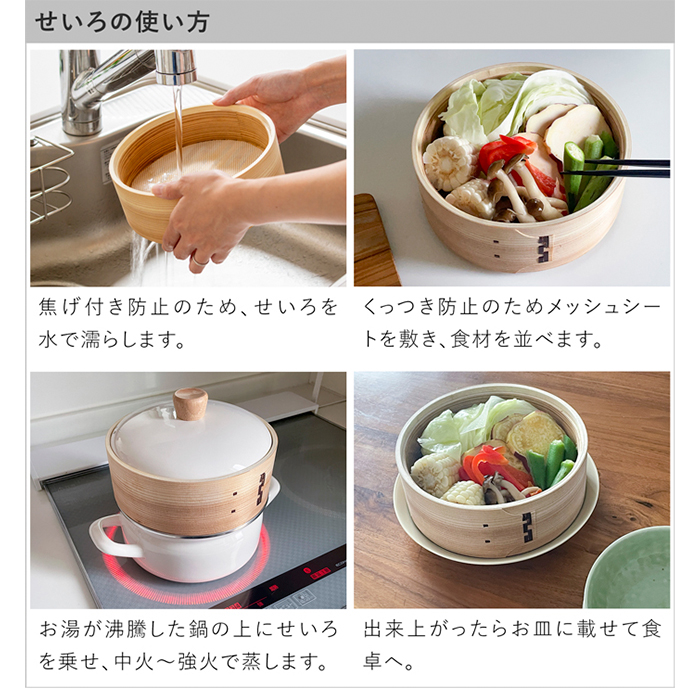 せいろの使い方

焦げ付き防止のため、せいろを水で濡らします。

くっつき防止のためメッシュシートを敷き、食材を並べます。

お湯が沸騰した鍋の上にせいろを乗せ、中火〜強火で蒸します。

出来上がったらお皿に載せて食卓へ。