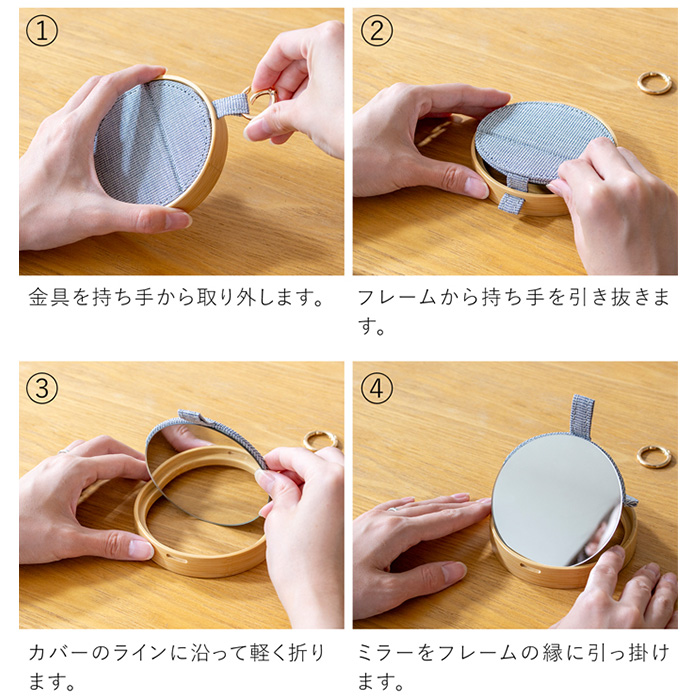 ①

金具を持ち手から取り外します。

②

フレームから持ち手を引き抜きます。

③

カバーのラインに沿って軽く折ります。

④

ミラーをフレームの縁に引っ掛けます。