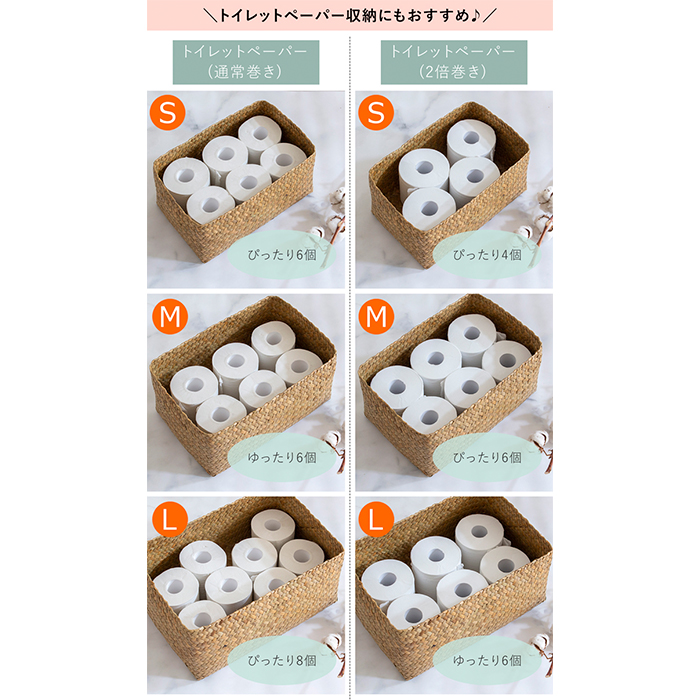 ＼トイレットペーパー収納にもおすすめ♪／

トイレットペーパー
（通常巻き）

S

ぴったり6個

M

ゆったり6個

L

ぴったり8個

トイレットペーパー
（2倍巻き）

S

ぴったり4個

M

ぴったり6個

L

ゆったり6個