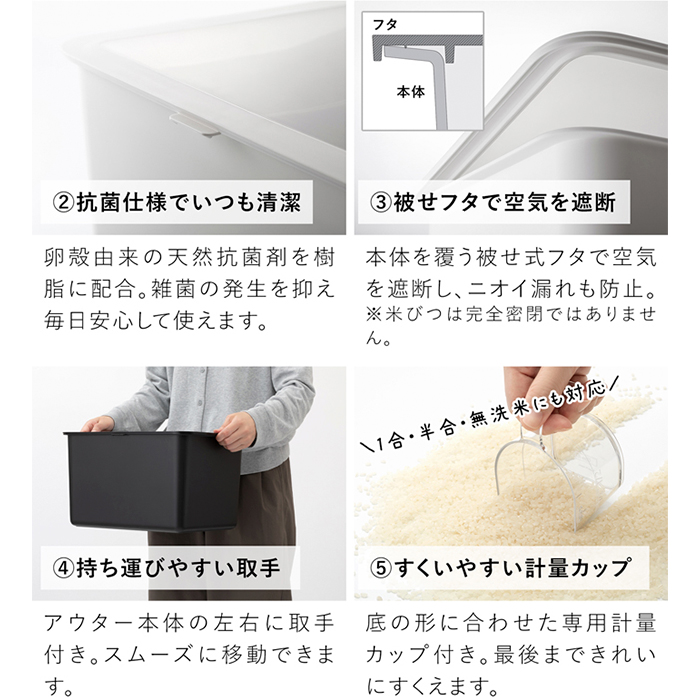 ②抗菌仕様でいつも清潔

卵殻由来の天然抗菌剤を樹脂に配合。雑菌の発生を抑え毎日安心して使えます。

フタ

本体

③被せフタで空気を遮断

本体を覆う被せ式フタで空気を遮断し、ニオイ漏れも防止。
※米びつは完全密閉ではありません。

④持ち運びやすい取手

アウター本体の左右に取手付き。スムーズに移動できます。

\1合・半合・無洗米にも対応/

⑤すくいやすい計量カップ

底の形に合わせた専用計量カップ付き。最後まできれいにすくえます。