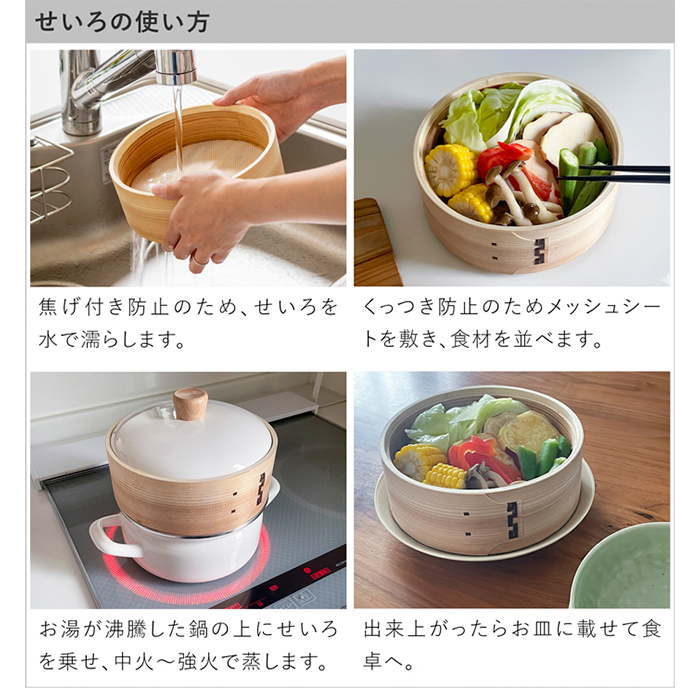 せいろの使い方

焦げ付き防止のため、せいろを水で濡らします。

くっつき防止のためメッシュシートを敷き、食材を並べます。

お湯が沸騰した鍋の上にせいろを乗せ、中火～強火で蒸します。

出来上がったらお皿に載せて食卓へ。