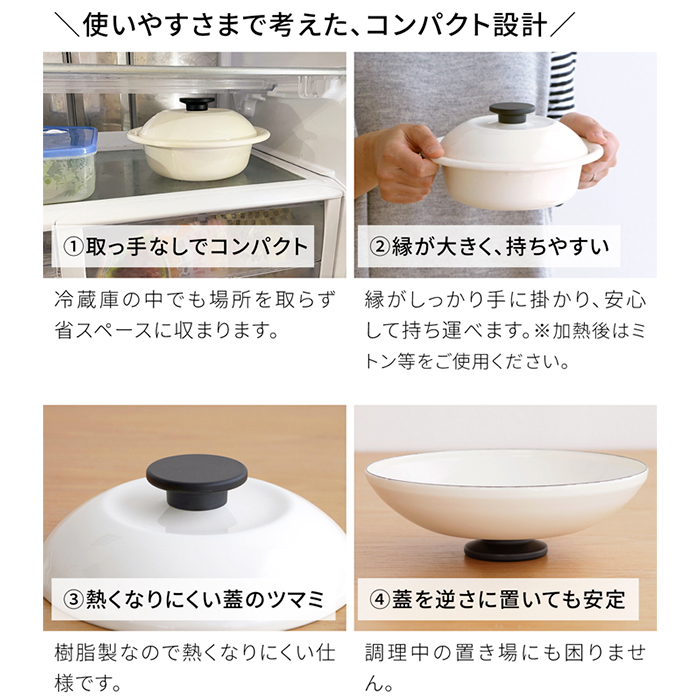 ＼使いやすさまで考えた、コンパクト設計／

①取っ手なしでコンパクト

冷蔵庫の中でも場所を取らず省スペースに収まります。

②縁が大きく、持ちやすい

縁がしっかり手に掛かり、安心して持ち運べます。※加熱後はミトン等をご使用ください。

③熱くなりにくい蓋のツマミ

樹脂製なので熱くなりにくい仕様です。

④蓋を逆さに置いても安定

調理中の置き場にも困りません。