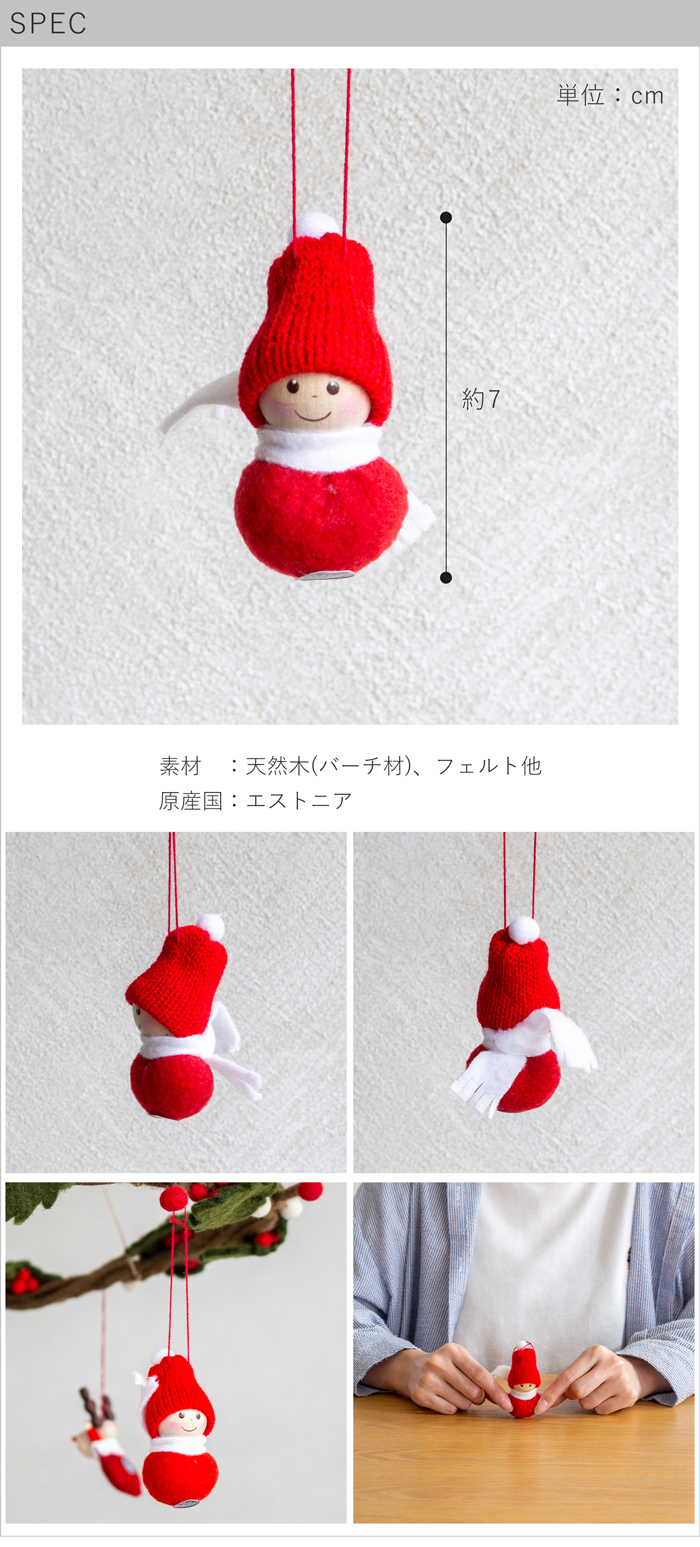 SPEC

単位：cm

約7

素材　：天然木(バーチ材)、フェルト他
原産国：エストニア