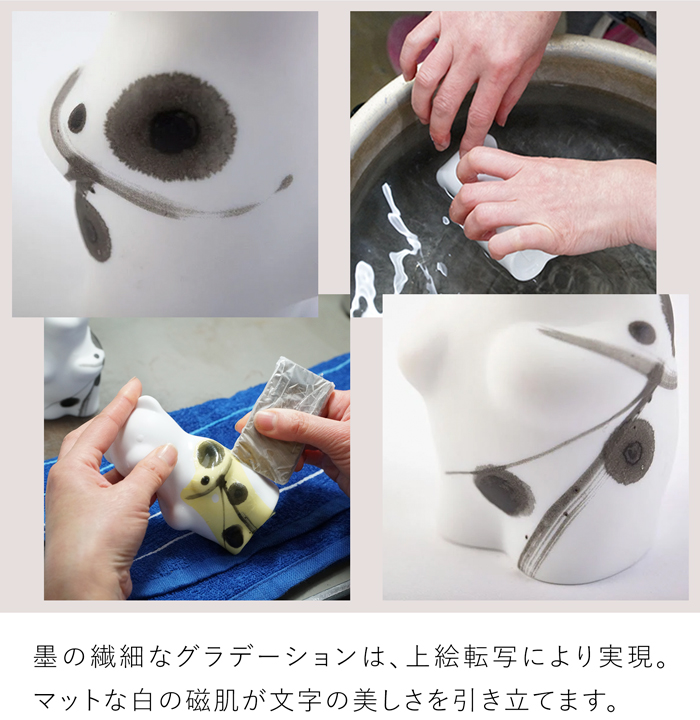 墨の繊細なグラデーションは、上絵転写により実現。
マットな白の磁肌が文字の美しさを引き立てます。