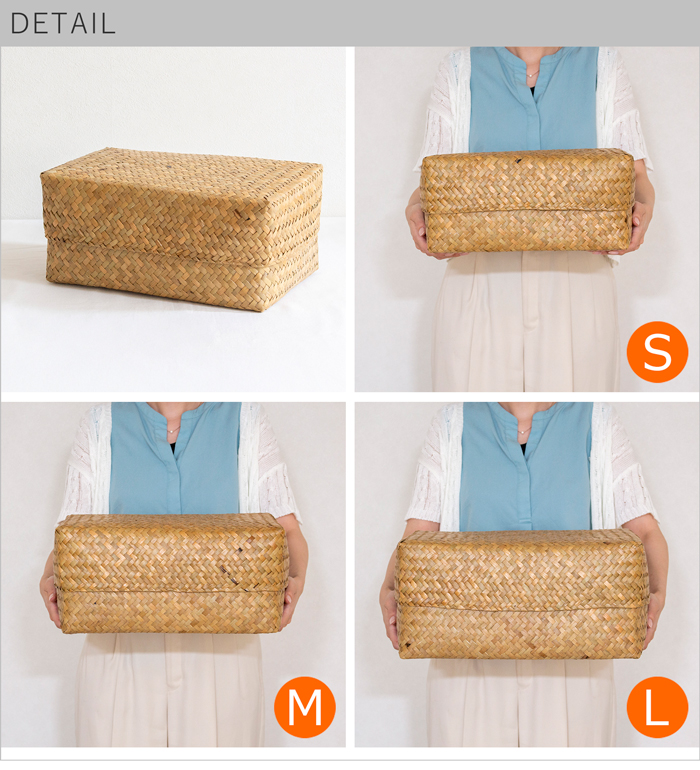 DETAIL

S

M

L