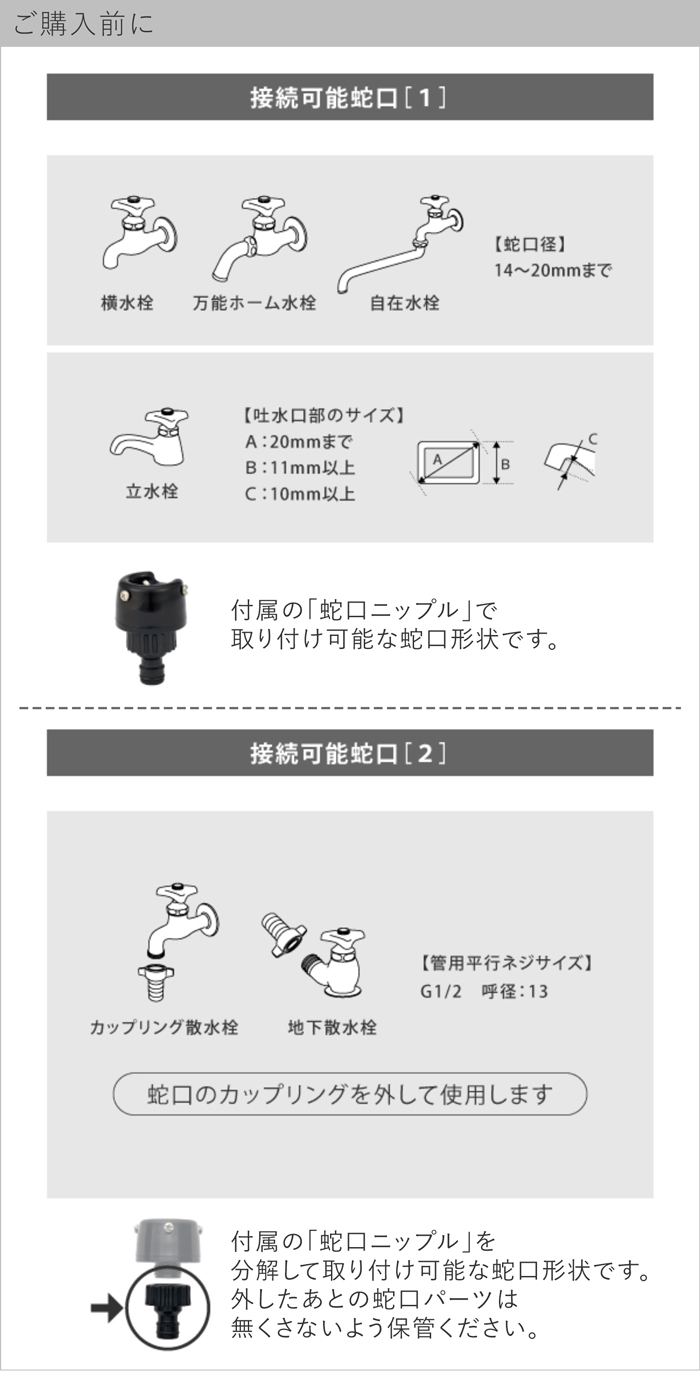 ご購入前に

接続可能蛇口［1］

横水栓　万能ホーム水栓　自在水栓

【蛇口径】
14～20mmまで

立水栓

【吐水口部のサイズ】
A：20mmまで
B：11mm以上
C：10mm以上

A　B　C

付属の「蛇口ニップル」で
取り付け可能な蛇口形状です。

接続可能蛇口［2］

カップリング散水栓　地下散水栓

【管用平行ネジサイズ】
G1/2　呼径：13

蛇口のカップリングを外して使用します

付属の「蛇口ニップル」を
分解して取り付け可能な蛇口形状です。
外したあとの蛇口パーツは
無くさないよう保管ください。