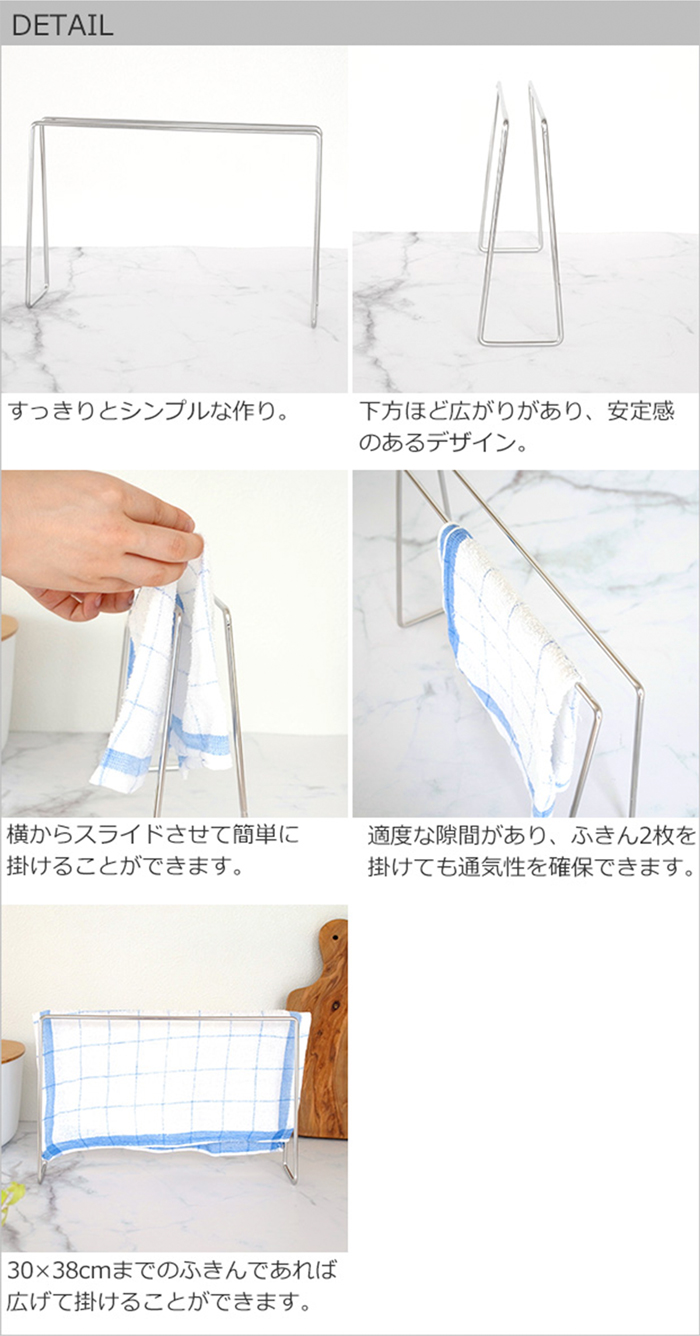 DETAIL

すっきりとシンプルな作り。

下方ほど広がりがあり、安定感のあるデザイン。

横からスライドさせて簡単に掛けることができます。

適度な隙間があり、ふきん2枚を掛けても通気性を確保できます。

30×38cmまでのふきんであれば広げて掛けることができます。