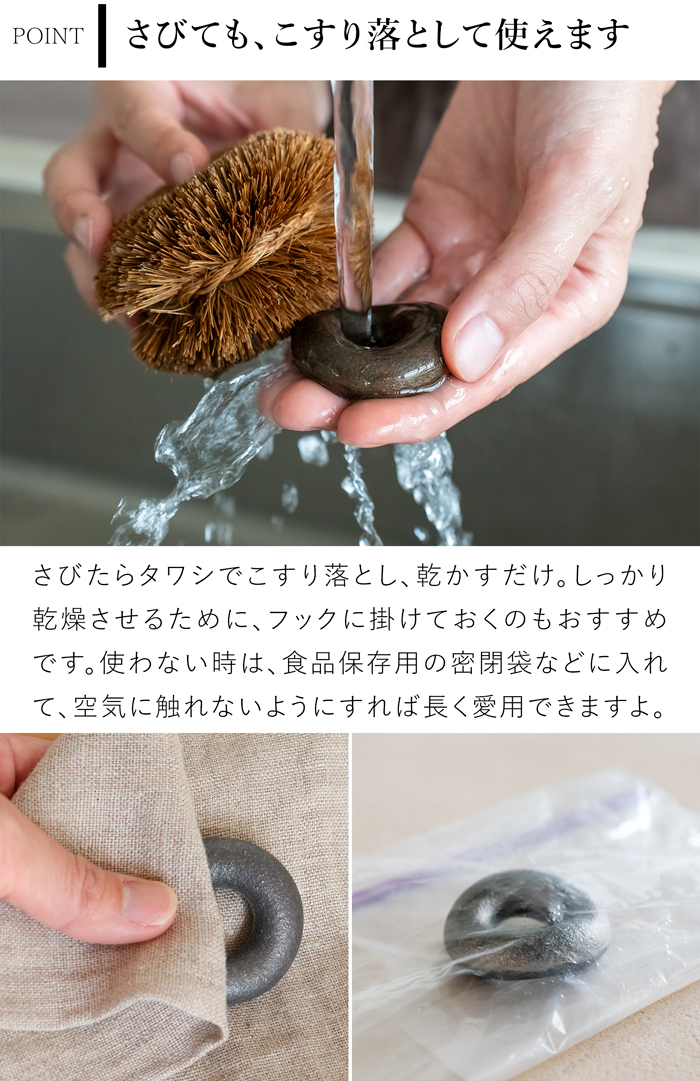 POINT さびても、こすり落として使えます

さびたらタワシでこすり落とし、乾かすだけ。しっかり乾燥させるために、フックに掛けておくのもおすすめです。使わない時は、食品保存用の密閉袋などに入れて、空気に触れないようにすれば長く愛用できますよ。