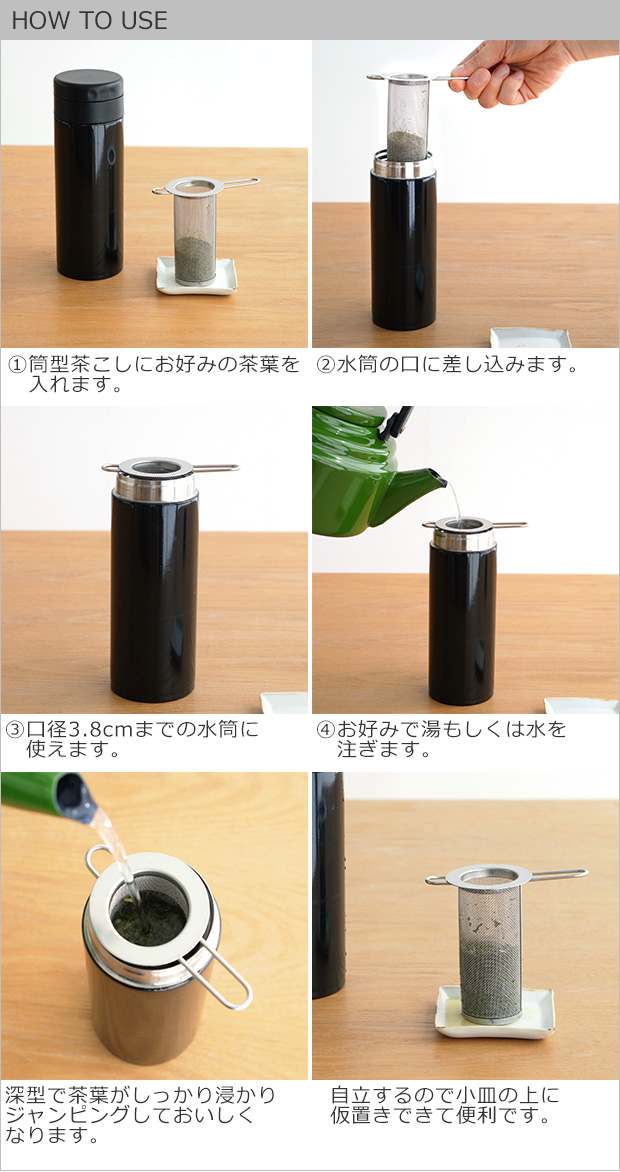 HOW TO USE

①筒型茶こしにお好みの茶葉を入れます。

②水筒の口に差し込みます。

③口径3.8cmまでの水筒に使えます。

④お好みで湯もしくは水を注ぎます。

深型で茶葉がしっかり浸かりジャンピングしておいしくなります。

自立するので小皿の上に仮置きできて便利です。