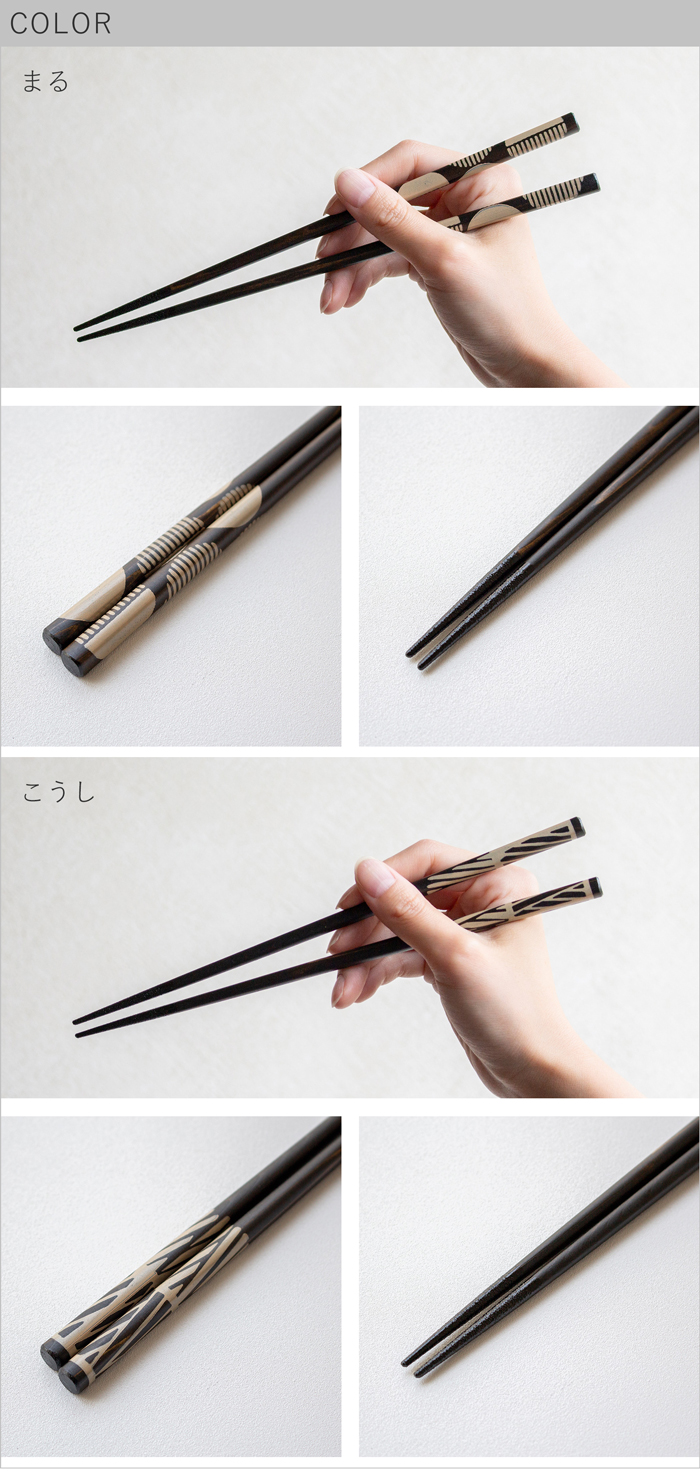 COLOR

まる

こうし