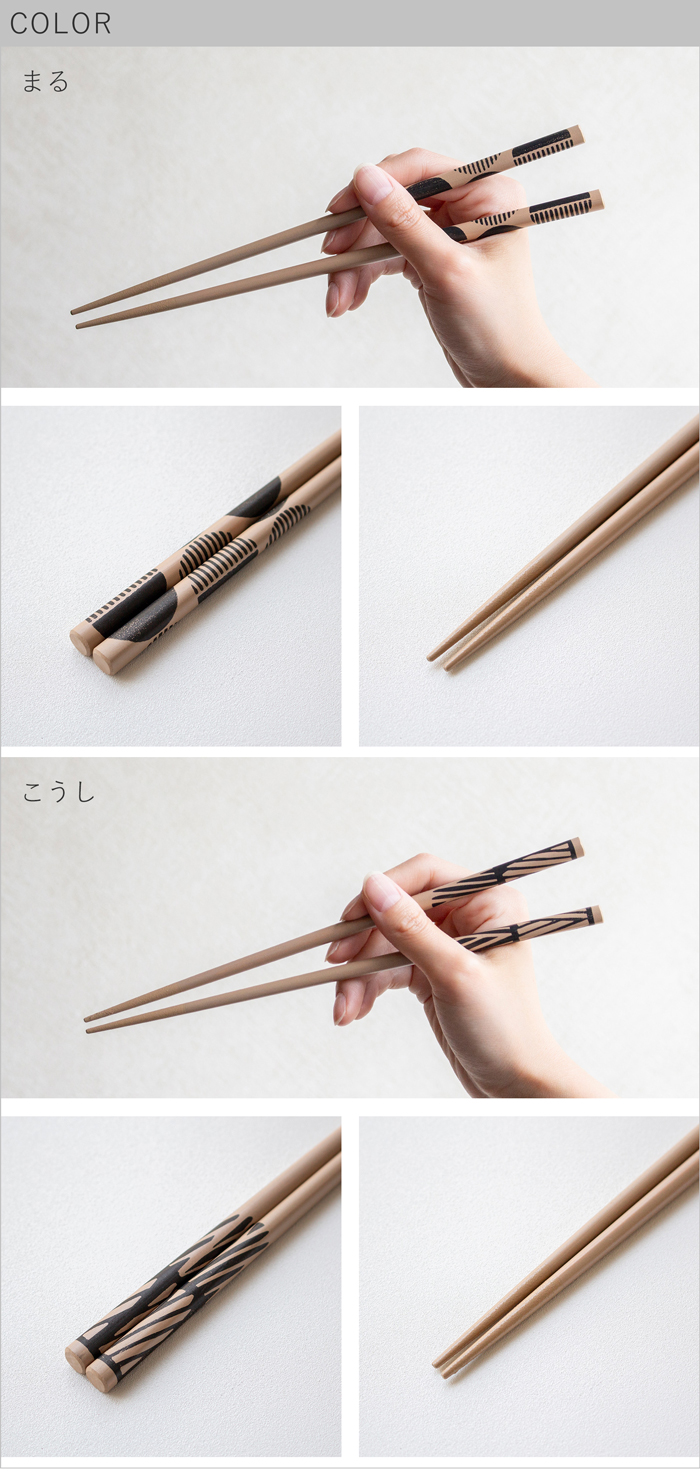 COLOR

まる

こうし