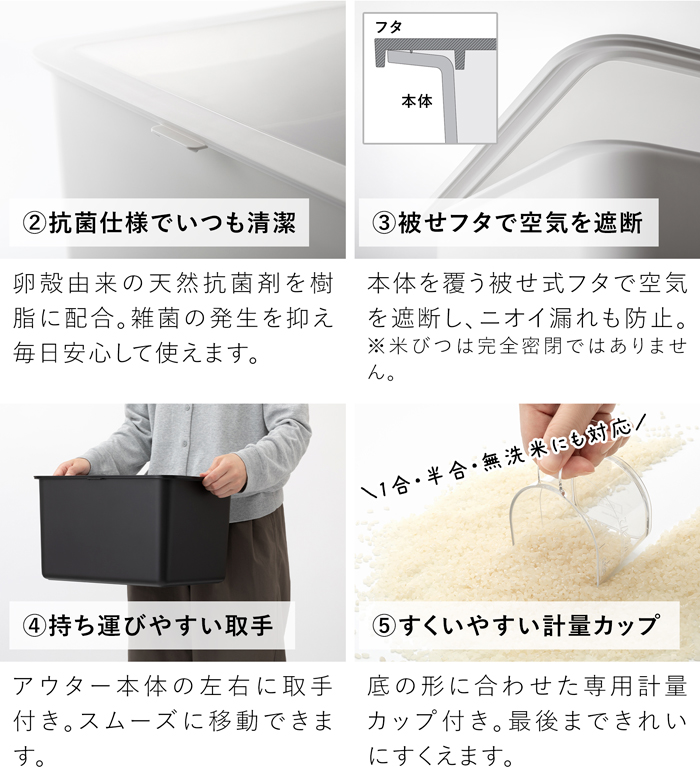 ②抗菌仕様でいつも清潔

卵殻由来の天然抗菌剤を樹脂に配合。雑菌の発生を抑え毎日安心して使えます。

フタ

本体

③被せフタで空気を遮断

本体を覆う被せ式フタで空気を遮断し、ニオイ漏れも防止。
※米びつは完全密閉ではありません。

④持ち運びやすい取手

アウター本体の左右に取手付き。スムーズに移動できます。

\1合・半合・無洗米にも対応/

⑤すくいやすい計量カップ

底の形に合わせた専用計量カップ付き。最後まできれいにすくえます。