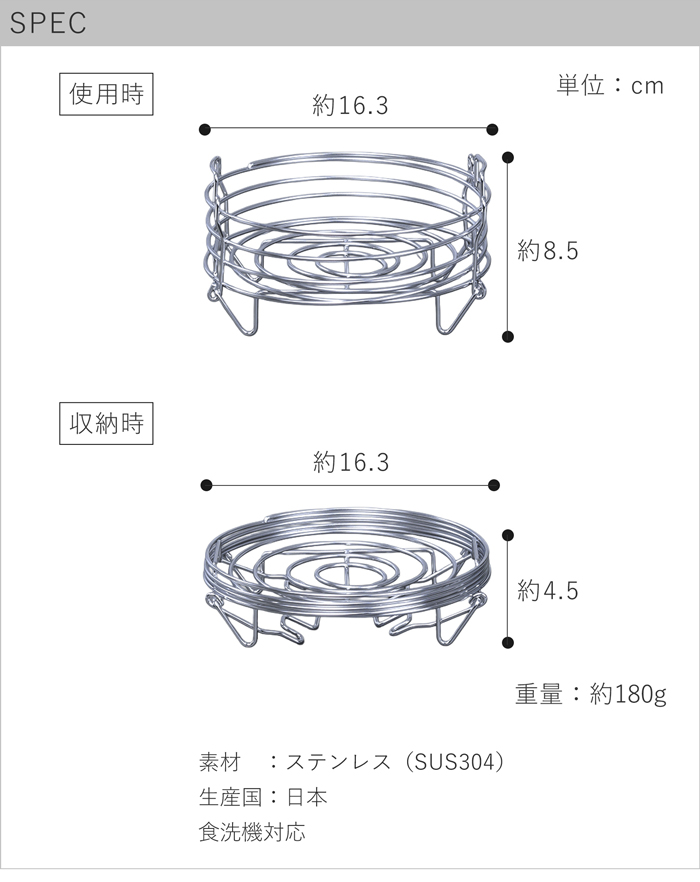 SPEC

使用時

単位：cm

約16.3

約8.5

収納時

約16.3

約4.5

重量：約180g

素材　：ステンレス（SUS304）
生産国：日本
食洗機対応